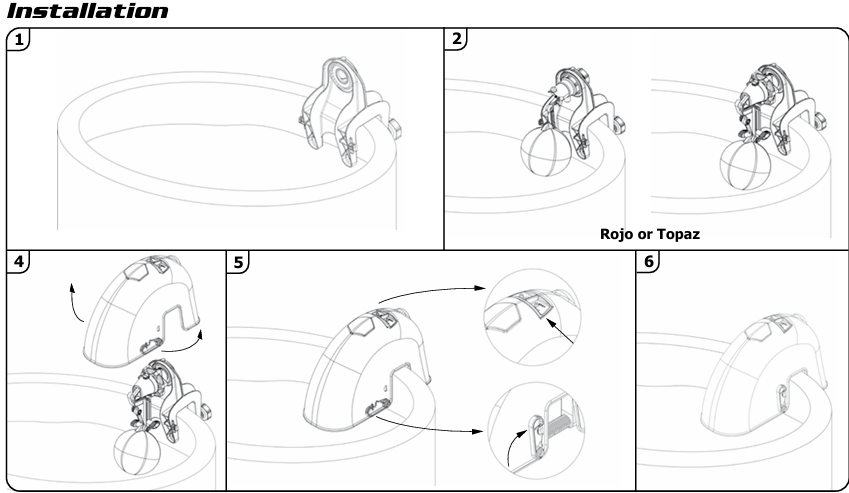 Installation

1

2

Rojo or Topaz

4

5

6